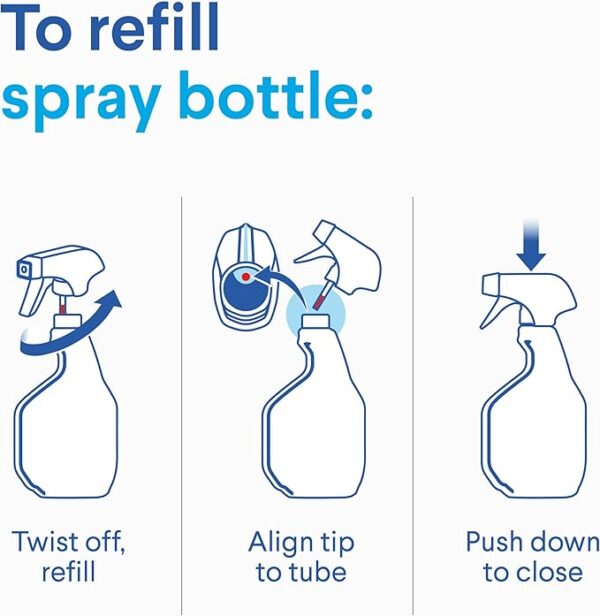 To refill
spray bottle:

Twist off,
refill

Align tip
to tube

Push down
to close