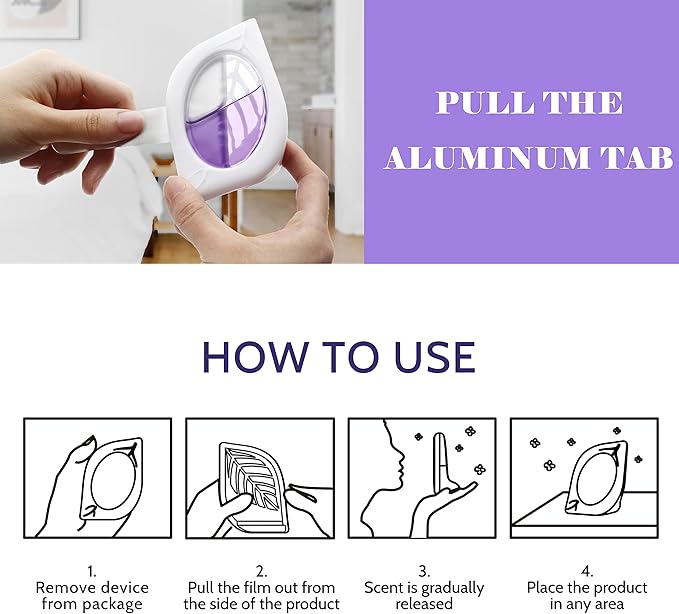 PULL THE ALUMINUM TAB

HOW TO USE

1.
Remove device from package

2.
Pull the film out from the side of the product

3.
Scent is gradually released

4.
Place the product in any area